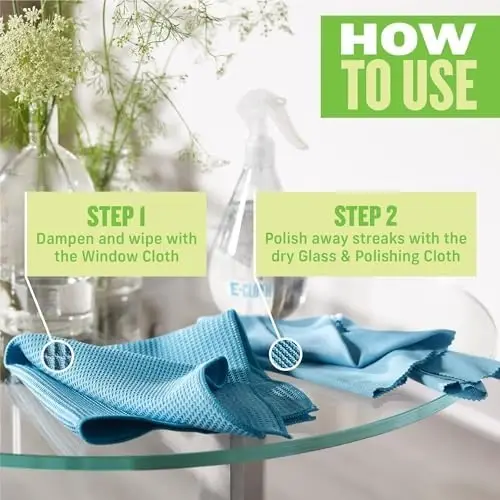 HOW TO USE

STEP 1
Dampen and wipe with the Window Cloth

STEP 2
Polish away streaks with the dry Glass & Polishing Cloth

E-CLOTH