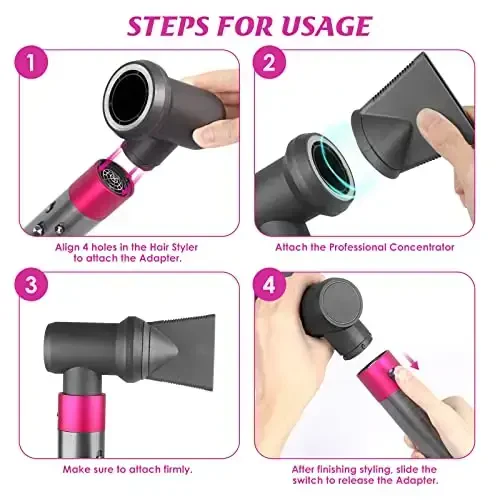 STEPS FOR USAGE

1

Align 4 holes in the Hair Styler to attach the Adapter.

2

Attach the Professional Concentrator

3

Make sure to attach firmly.

4

After finishing styling, slide the switch to release the Adapter.