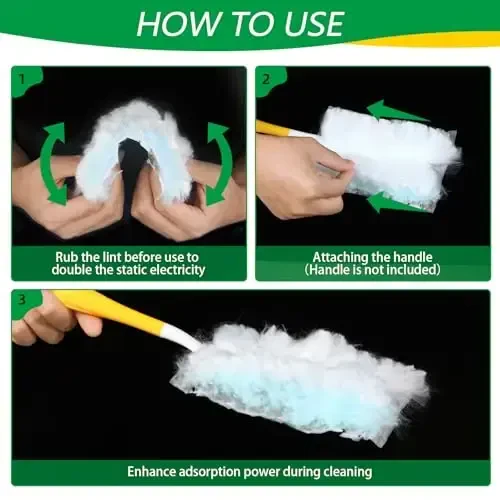 HOW TO USE

1

Rub the lint before use to double the static electricity

2

Attaching the handle (Handle is not included)

3

Enhance adsorption power during cleaning