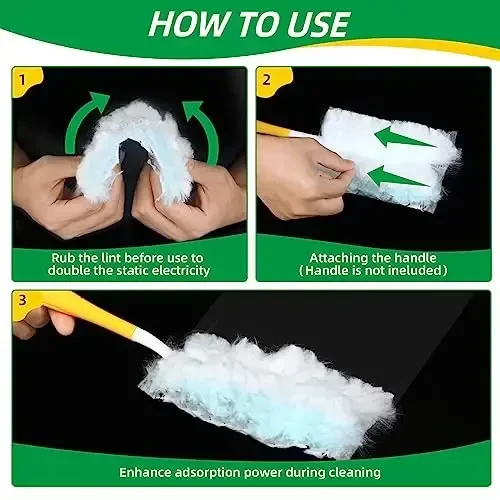 HOW TO USE

1

Rub the lint before use to double the static electricity

2

Attaching the handle (Handle is not ineluded)

3

Enhance adsorption power during cleaning