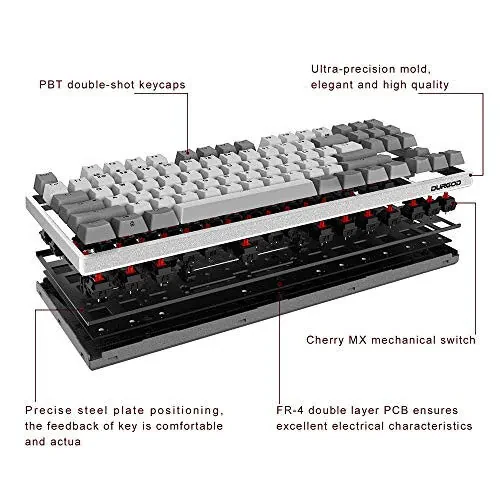 PBT double-shot keycaps

Ultra-precision mold, elegant and high quality

DURGOD

Cherry MX mechanical switch

Precise steel plate positioning, the feedback of key is comfortable and actua

FR-4 double layer PCB ensures excellent electrical characteristics