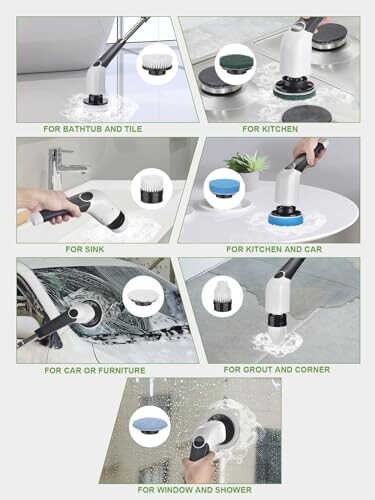 FOR BATHTUB AND TILE

FOR KITCHEN

FOR SINK

FOR KITCHEN AND CAR

FOR CAR OR FURNITURE

FOR GROUT AND CORNER

FOR WINDOW AND SHOWER