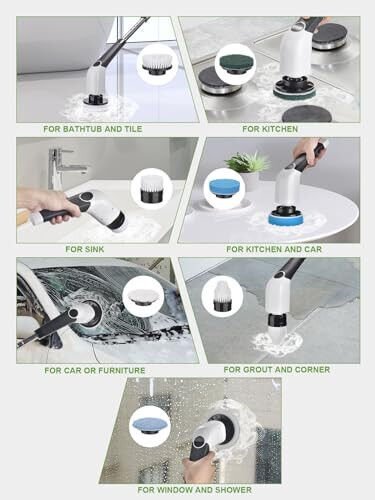 FOR BATHTUB AND TILE

FOR KITCHEN

FOR SINK

FOR KITCHEN AND CAR

FOR CAR OR FURNITURE

FOR GROUT AND CORNER

FOR WINDOW AND SHOWER