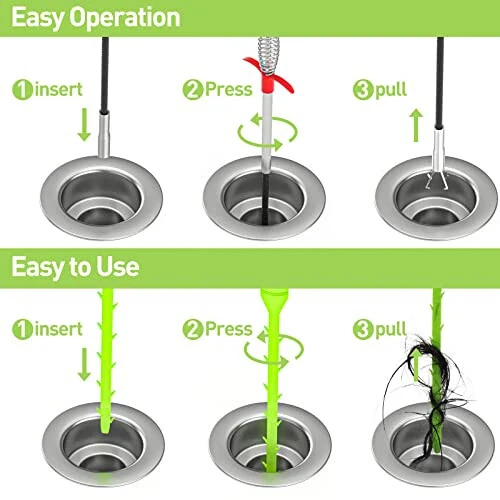 Easy Operation

1 insert

2 Press

3 pull

Easy to Use

1 insert

2 Press

3 pull