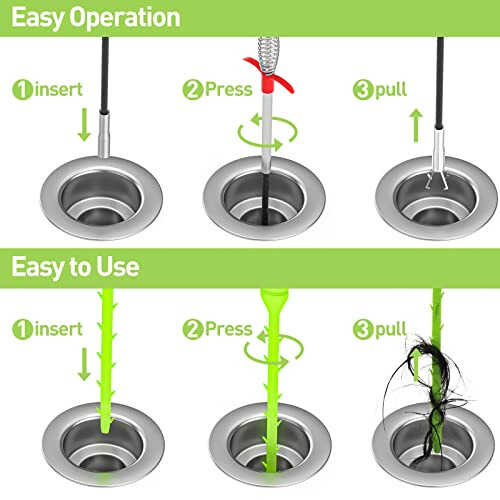 Easy Operation

1 insert

2 Press

3 pull

Easy to Use

1 insert

2 Press

3 pull