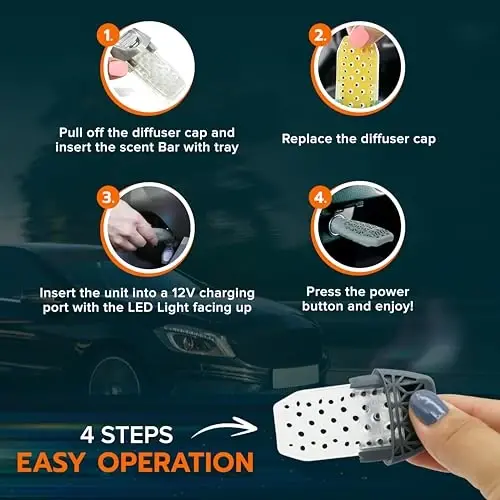 1.

Pull off the diffuser cap and insert the scent Bar with tray

2.

Replace the diffuser cap

3.

Insert the unit into a 12V charging port with the LED Light facing up

4.

Press the power button and enjoy!

4 STEPS
EASY OPERATION