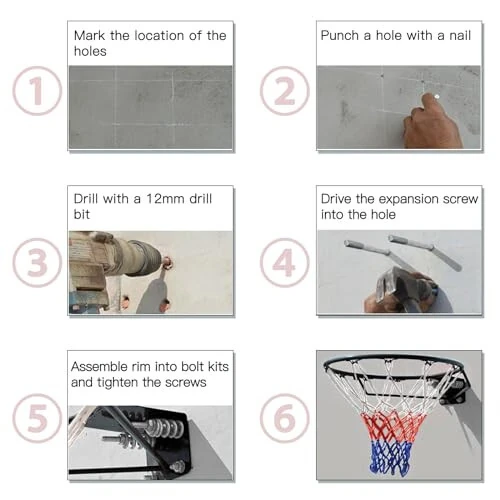 1
Mark the location of the holes

2
Punch a hole with a nail

3
Drill with a 12mm drill bit

4
Drive the expansion screw into the hole

5
Assemble rim into bolt kits and tighten the screws

6