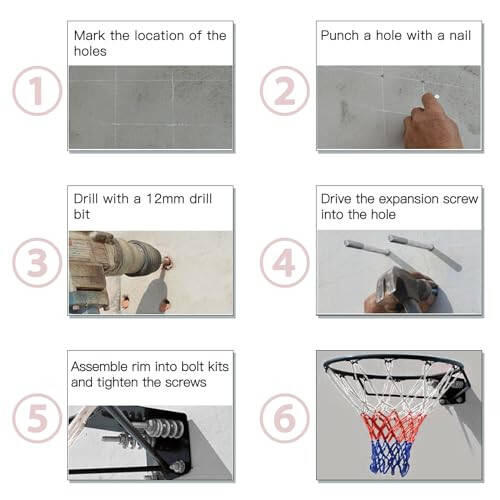 1

Mark the location of the holes

2

Punch a hole with a nail

3

Drill with a 12mm drill bit

4

Drive the expansion screw into the hole

5

Assemble rim into bolt kits and tighten the screws

6