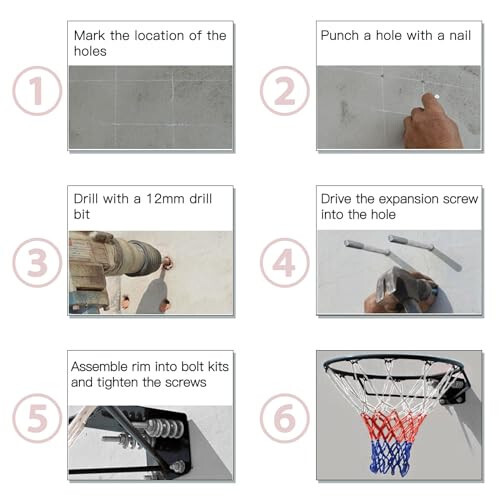 1
Mark the location of the holes

2
Punch a hole with a nail

3
Drill with a 12mm drill bit

4
Drive the expansion screw into the hole

5
Assemble rim into bolt kits and tighten the screws

6