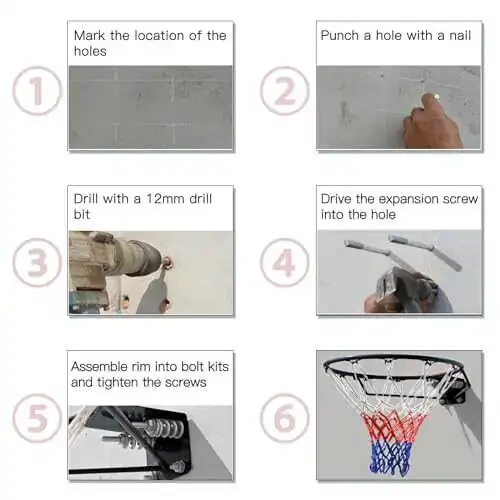 1
Mark the location of the holes

2
Punch a hole with a nail

3
Drill with a 12mm drill bit

4
Drive the expansion screw into the hole

5
Assemble rim into bolt kits and tighten the screws

6