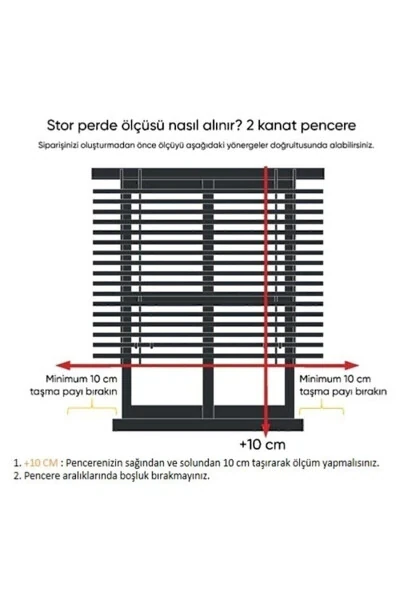 Stor perde ölçüsü nasıl alınır? 2 kanat pencere

Siparişinizi oluşturmadan önce ölçüyü aşağıdaki yönergeler doğrultusunda alabilirsiniz.

Minimum 10 cm taşma payı bırakın

Minimum 10 cm taşma payı bırakın

+10 cm

1. +10 CM : Pencerenizin sağından ve solundan 10 cm taşırarak ölçüm yapmalısınız.
2. Pencere aralıklarında boşluk bırakmayınız.