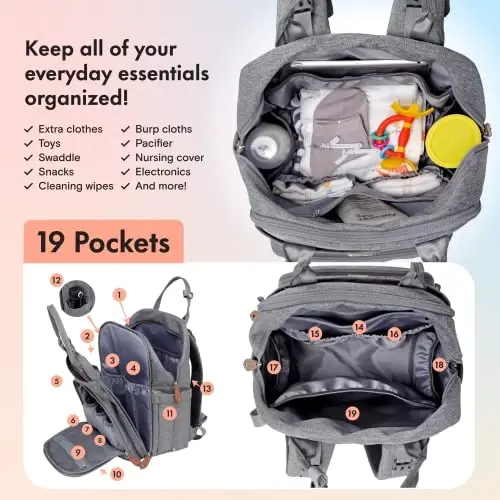 Keep all of your everyday essentials organized!

✓ Extra clothes
✓ Toys
✓ Swaddle
✓ Snacks
✓ Cleaning wipes

✓ Burp cloths
✓ Pacifier
✓ Nursing cover
✓ Electronics
✓ And more!

19 Pockets

12
1
2
3
4
5
13
11
6
7
8
9
10

14
15
16
17
18
19