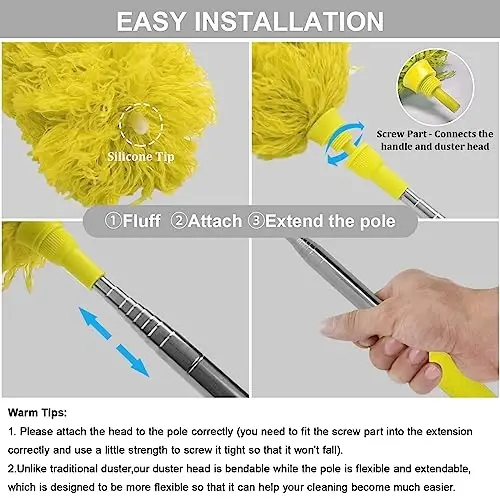 EASY INSTALLATION

Silicone Tip

Screw Part - Connects the handle and duster head

①Fluff ②Attach ③Extend the pole

Warm Tips:

1. Please attach the head to the pole correctly (you need to fit the screw part into the extension correctly and use a little strength to screw it tight so that it won't fall).

2.Unlike traditional duster,our duster head is bendable while the pole is flexible and extendable, which is designed to be more flexible so that it can help your cleaning become much easier.