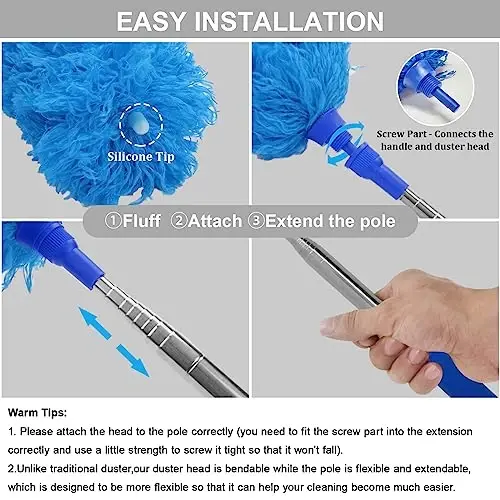 EASY INSTALLATION

Silicone Tip

Screw Part - Connects the handle and duster head

①Fluff ②Attach ③Extend the pole

Warm Tips:
1. Please attach the head to the pole correctly (you need to fit the screw part into the extension correctly and use a little strength to screw it tight so that it won't fall).
2.Unlike traditional duster,our duster head is bendable while the pole is flexible and extendable, which is designed to be more flexible so that it can help your cleaning become much easier.