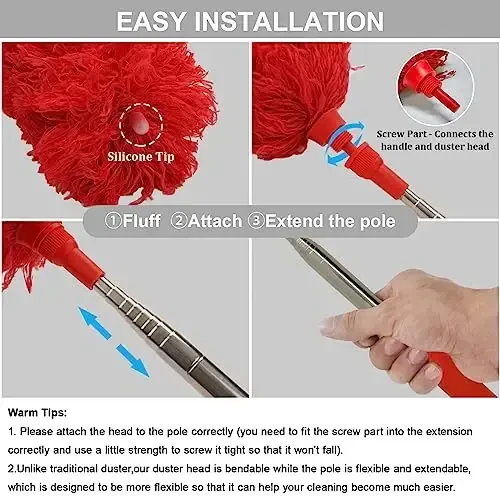 EASY INSTALLATION

Silicone Tip

Screw Part - Connects the handle and duster head

①Fluff ②Attach ③Extend the pole

Warm Tips:

1. Please attach the head to the pole correctly (you need to fit the screw part into the extension correctly and use a little strength to screw it tight so that it won't fall).

2.Unlike traditional duster,our duster head is bendable while the pole is flexible and extendable, which is designed to be more flexible so that it can help your cleaning become much easier.