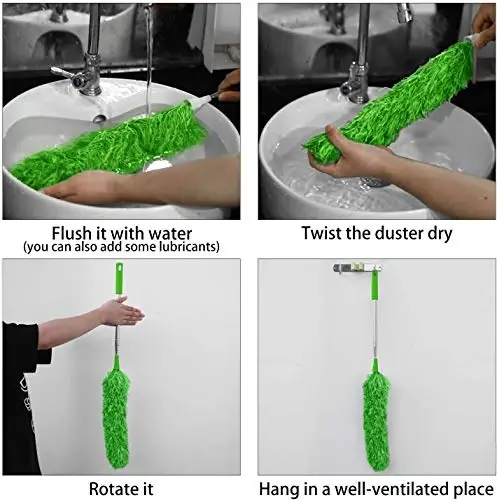 Flush it with water
(you can also add some lubricants)

Twist the duster dry

Rotate it

Hang in a well-ventilated place