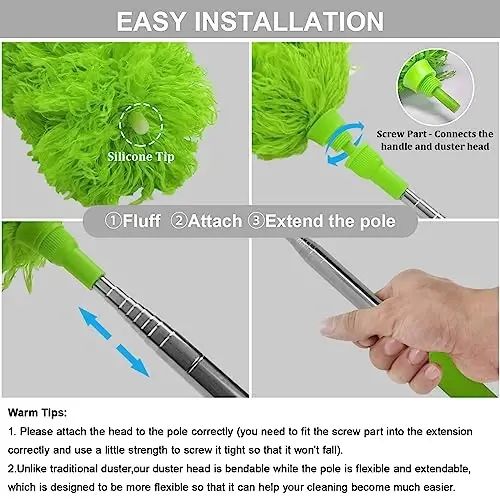 EASY INSTALLATION

Silicone Tip

Screw Part - Connects the handle and duster head

①Fluff ②Attach ③Extend the pole

Warm Tips:
1. Please attach the head to the pole correctly (you need to fit the screw part into the extension correctly and use a little strength to screw it tight so that it won't fall).
2.Unlike traditional duster,our duster head is bendable while the pole is flexible and extendable, which is designed to be more flexible so that it can help your cleaning become much easier.