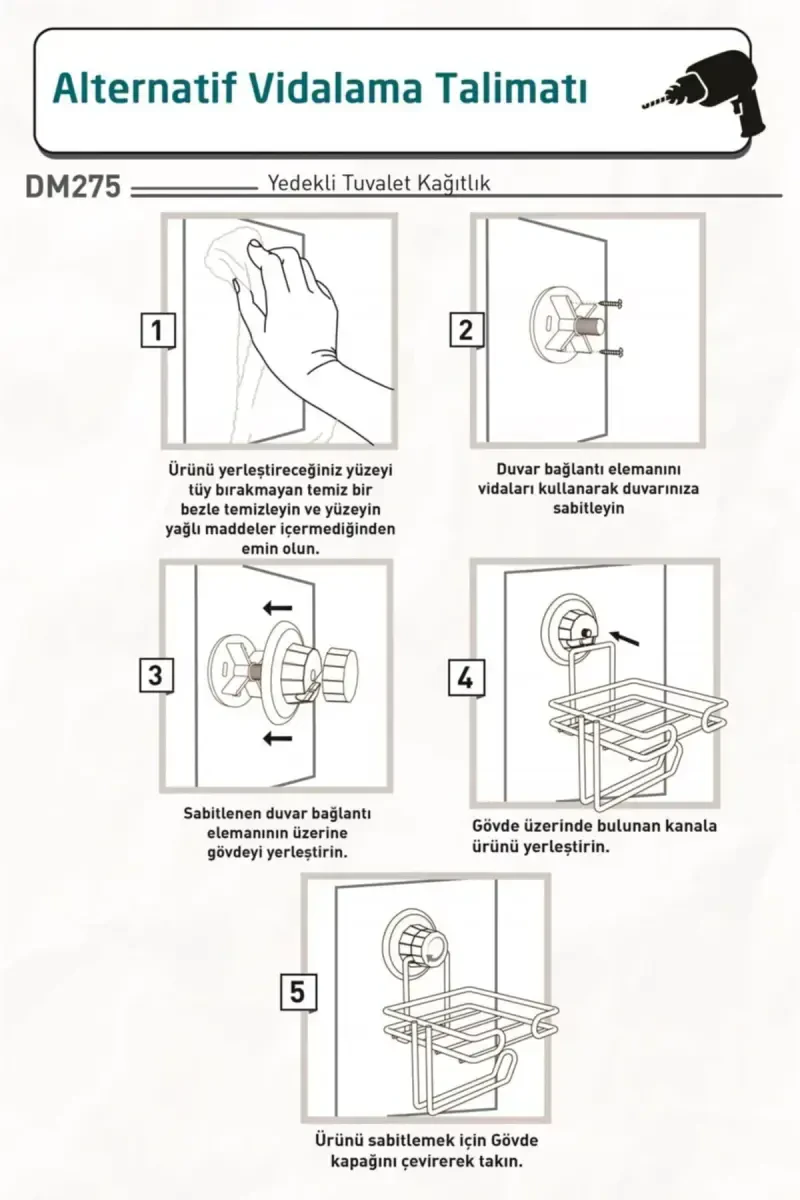 Alternatif Vidalama Talimatı

DM275 Yedekli Tuvalet Kağıtlık

1

Ürünü yerleştireceğiniz yüzeyi tüy bırakmayan temiz bir bezle temizleyin ve yüzeyin yağlı maddeler içermediğinden emin olun.

2

Duvar bağlantı elemanını vidaları kullanarak duvarınıza sabitleyin

3

Sabitlenen duvar bağlantı elemanının üzerine gövdeyi yerleştirin.

4

Gövde üzerinde bulunan kanala ürünü yerleştirin.

5

Ürünü sabitlemek için Gövde kapağını çevirerek takın.