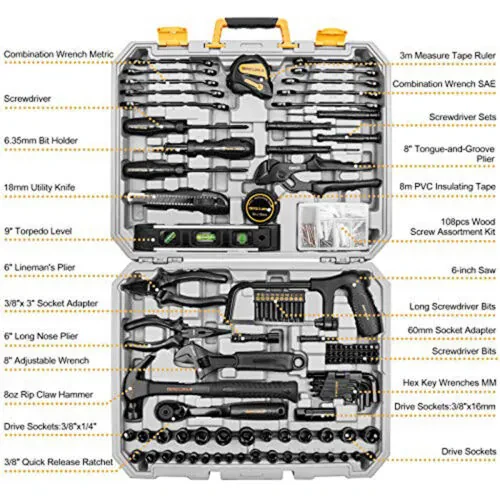 Combination Wrench Metric

Screwdriver

6.35mm Bit Holder

18mm Utility Knife

9" Torpedo Level

6" Lineman's Plier

3/8"x 3" Socket Adapter

6" Long Nose Plier

8" Adjustable Wrench

8oz Rip Claw Hammer

Drive Sockets:3/8"x1/4"

3/8" Quick Release Ratchet

3m Measure Tape Ruler

Combination Wrench SAE

Screwdriver Sets

8" Tongue-and-Groove Plier

8m PVC Insulating Tape

108pcs Wood Screw Assortment Kit

6-inch Saw

Long Screwdriver Bits

60mm Socket Adapter

Screwdriver Bits

Hex Key Wrenches MM

Drive Sockets:3/8"x16mm

Drive Sockets