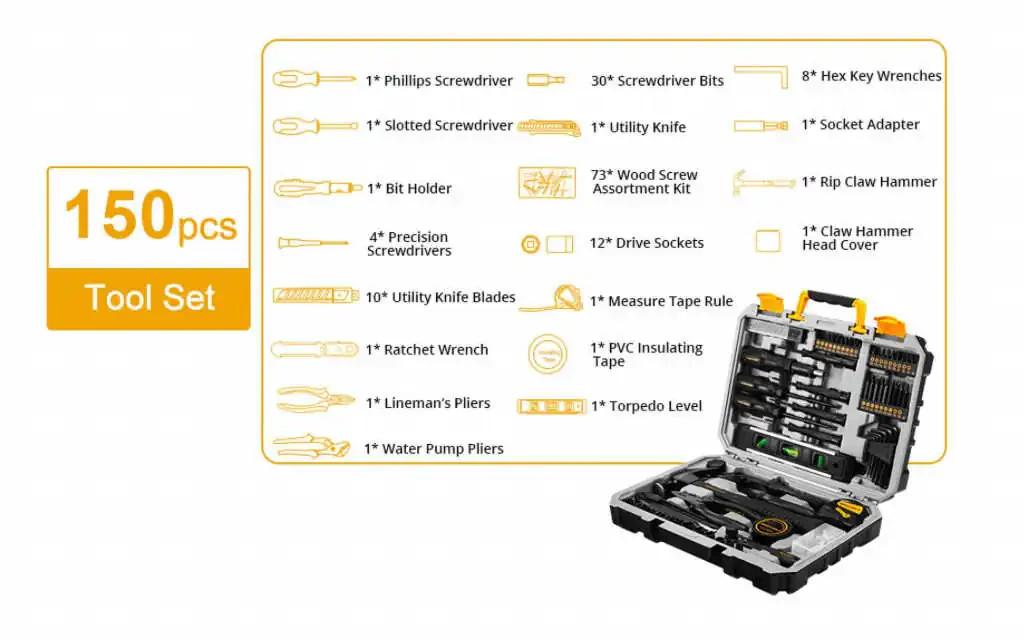 150pcs
Tool Set

1* Phillips Screwdriver
1* Slotted Screwdriver
1* Bit Holder
4* Precision Screwdrivers
10* Utility Knife Blades
1* Ratchet Wrench
1* Lineman's Pliers
1* Water Pump Pliers

30* Screwdriver Bits
1* Utility Knife
73* Wood Screw Assortment Kit
12* Drive Sockets
1* Measure Tape Rule
1* PVC Insulating Tape
1* Torpedo Level

8* Hex Key Wrenches
1* Socket Adapter
1* Rip Claw Hammer
1* Claw Hammer Head Cover