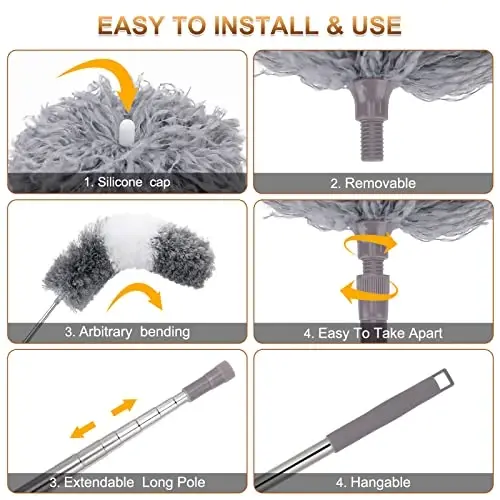 EASY TO INSTALL & USE

1. Silicone cap

2. Removable

3. Arbitrary bending

4. Easy To Take Apart

3. Extendable Long Pole

4. Hangable