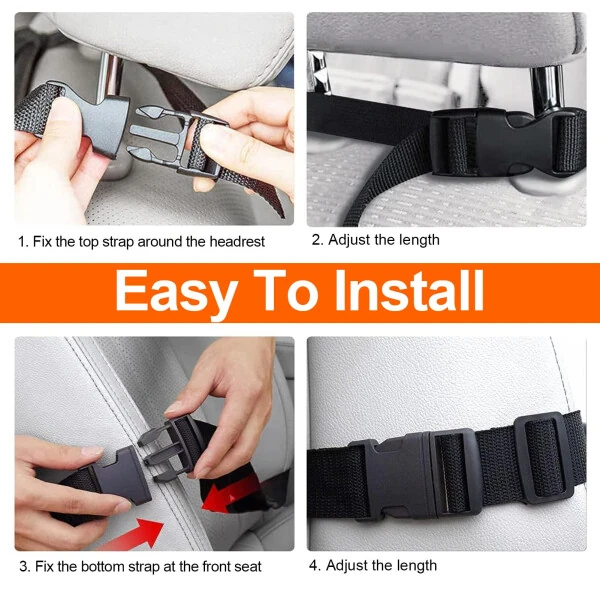 1. Fix the top strap around the headrest

2. Adjust the length

Easy To Install

3. Fix the bottom strap at the front seat

4. Adjust the length