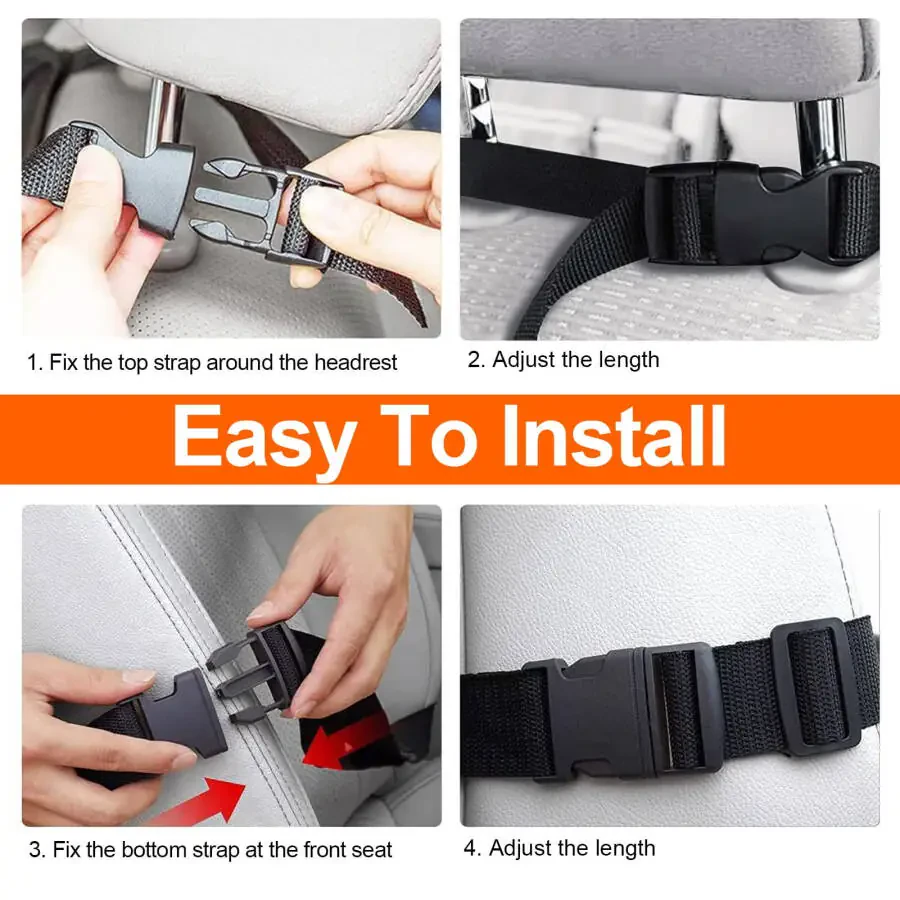 1. Fix the top strap around the headrest

2. Adjust the length

Easy To Install

3. Fix the bottom strap at the front seat

4. Adjust the length