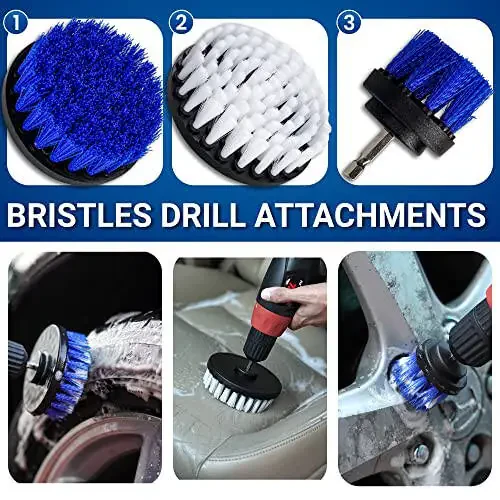 1

2

3

BRISTLES DRILL ATTACHMENTS