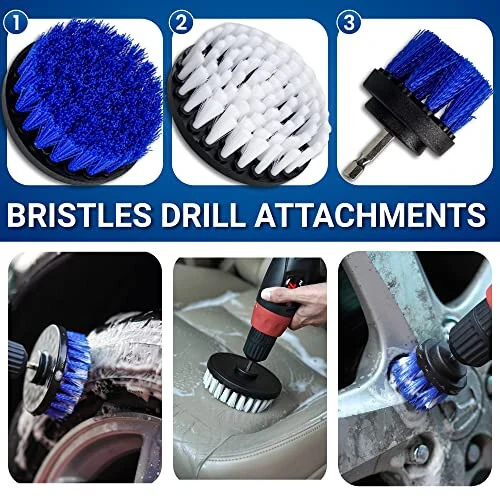 1
2
3
BRISTLES DRILL ATTACHMENTS