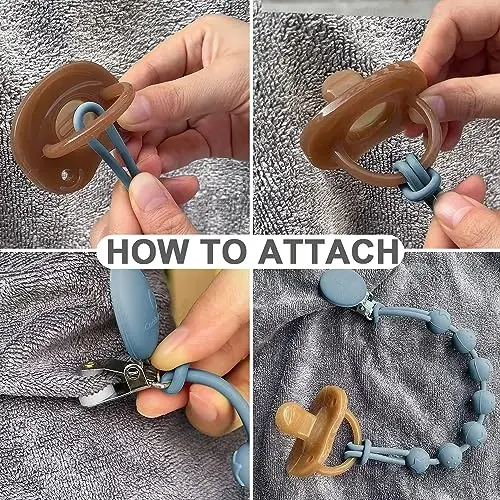 HOW TO ATTACH