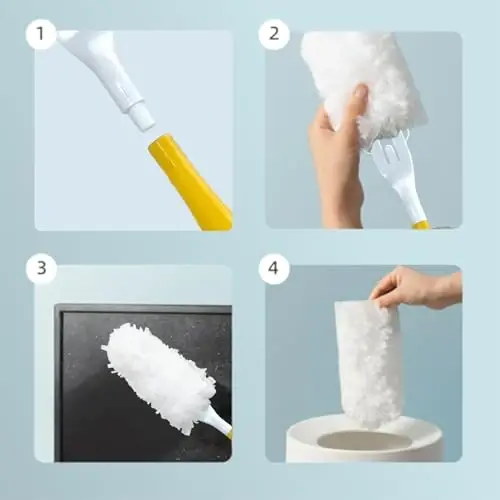 1

2

3

4