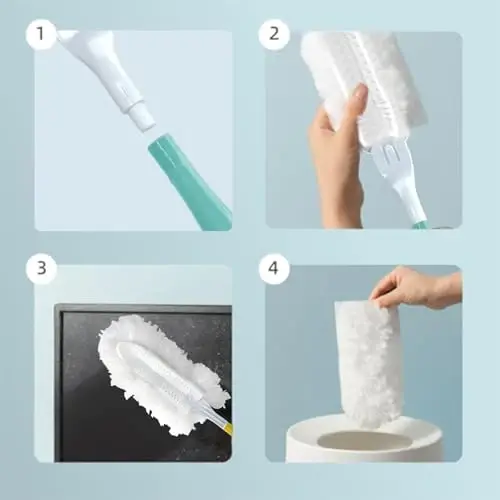 1

2

3

4