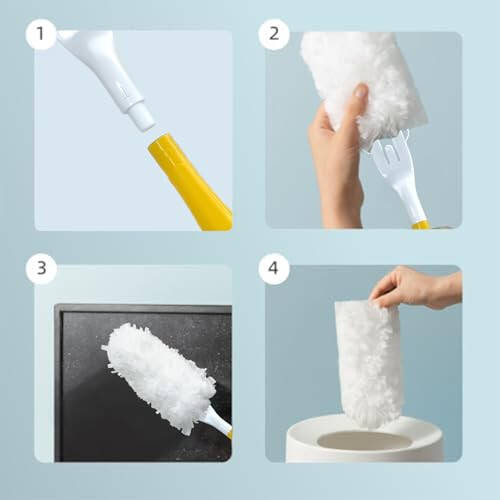 1

2

3

4