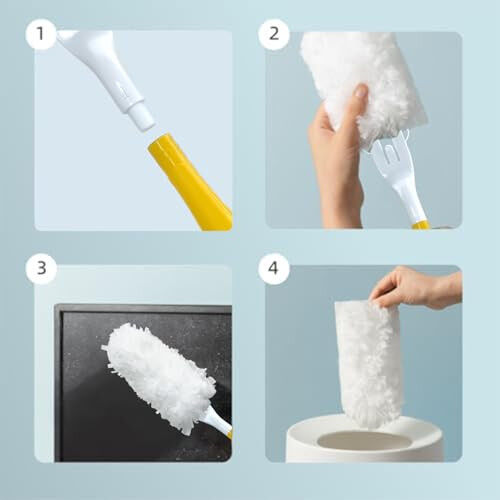 1
2
3
4