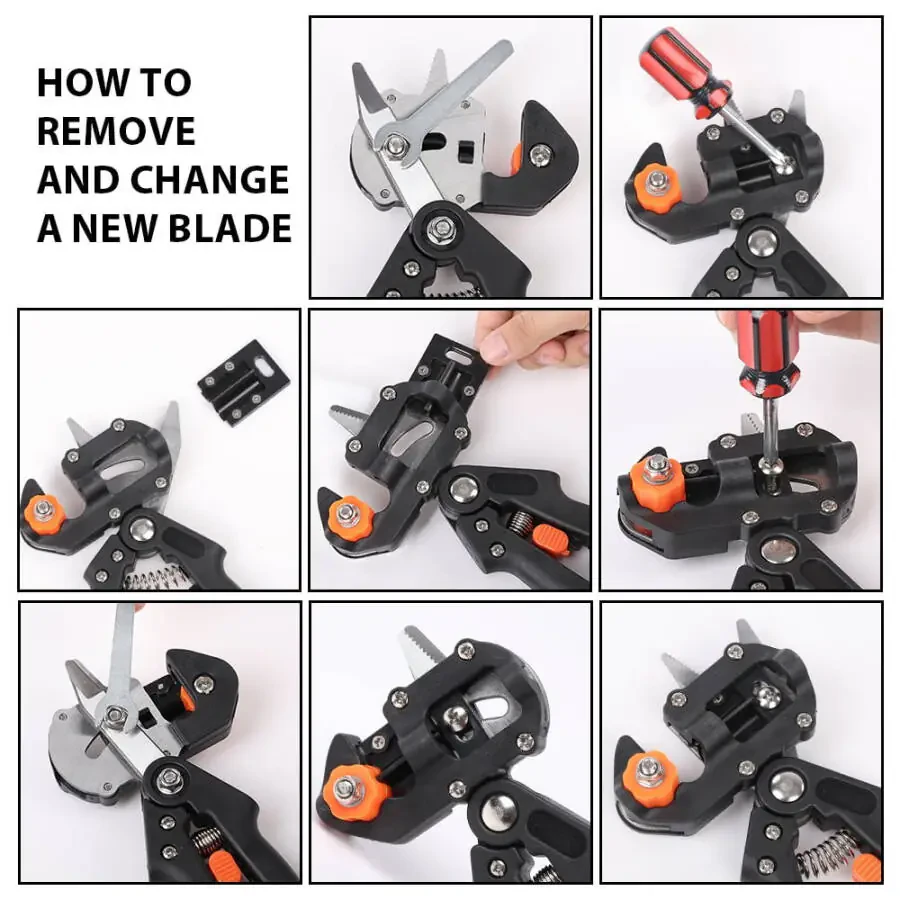 HOW TO REMOVE AND CHANGE A NEW BLADE