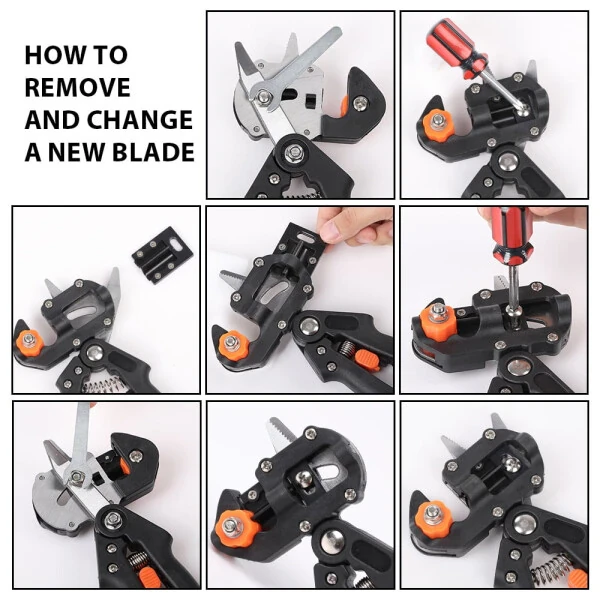 HOW TO REMOVE AND CHANGE A NEW BLADE