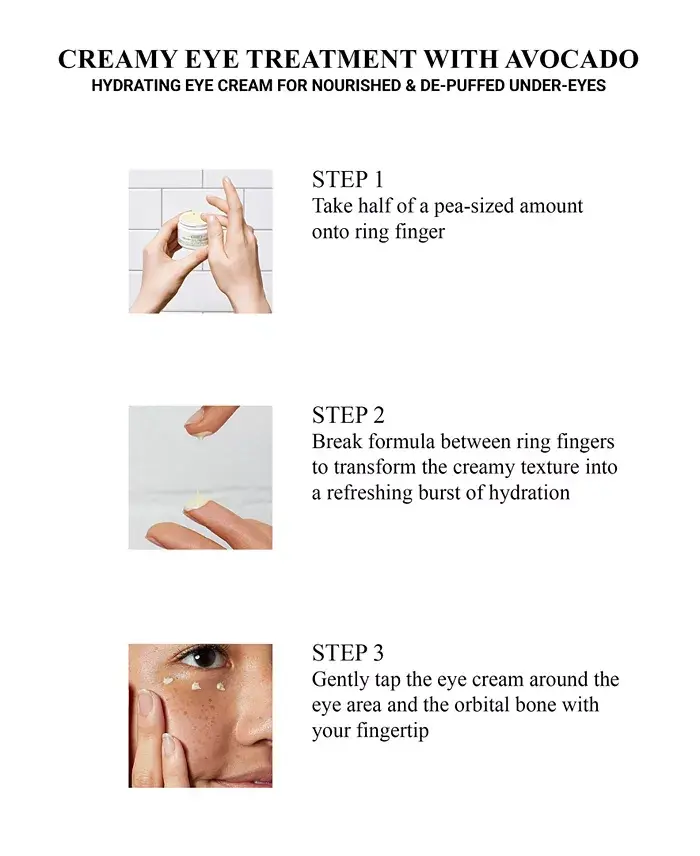 CREAMY EYE TREATMENT WITH AVOCADO
HYDRATING EYE CREAM FOR NOURISHED & DE-PUFFED UNDER-EYES

STEP 1
Take half of a pea-sized amount onto ring finger

STEP 2
Break formula between ring fingers to transform the creamy texture into a refreshing burst of hydration

STEP 3
Gently tap the eye cream around the eye area and the orbital bone with your fingertip