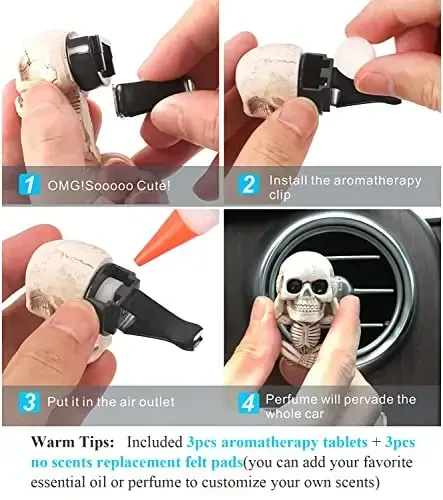 1 OMG!Sooooo Cute!

2 Install the aromatherapy clip

3 Put it in the air outlet

4 Perfume will pervade the whole car

Warm Tips: Included 3pcs aromatherapy tablets + 3pcs no scents replacement felt pads(you can add your favorite essential oil or perfume to customize your own scents)