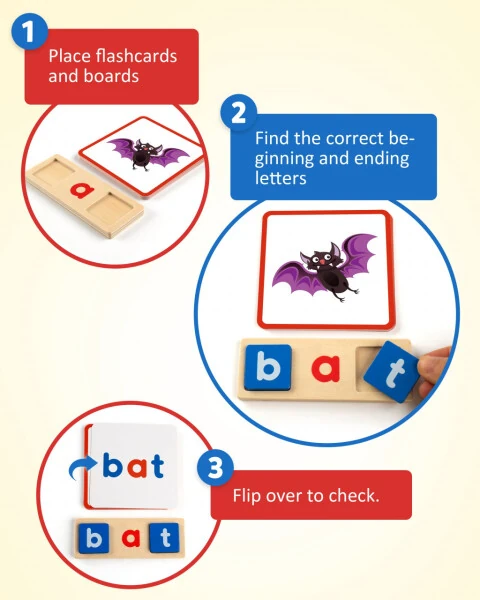 1
Place flashcards and boards

a

2
Find the correct beginning and ending letters

b a t

bat

3
Flip over to check.

b a t