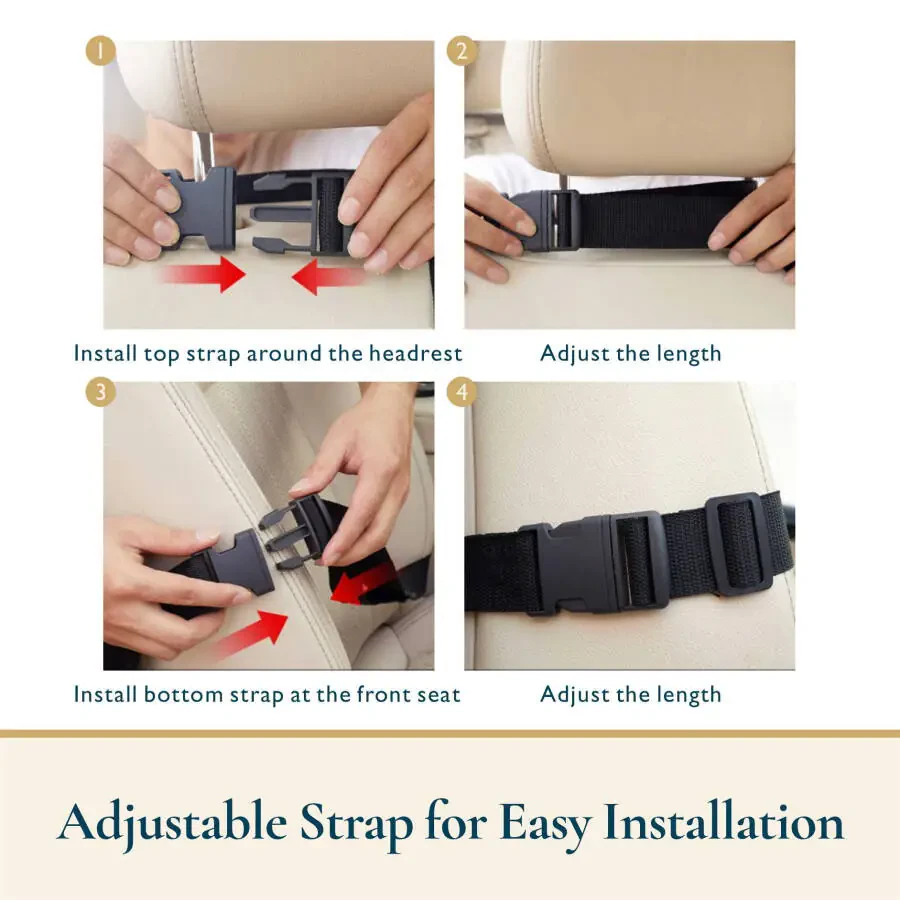 1

Install top strap around the headrest

2

Adjust the length

3

Install bottom strap at the front seat

4

Adjust the length

Adjustable Strap for Easy Installation