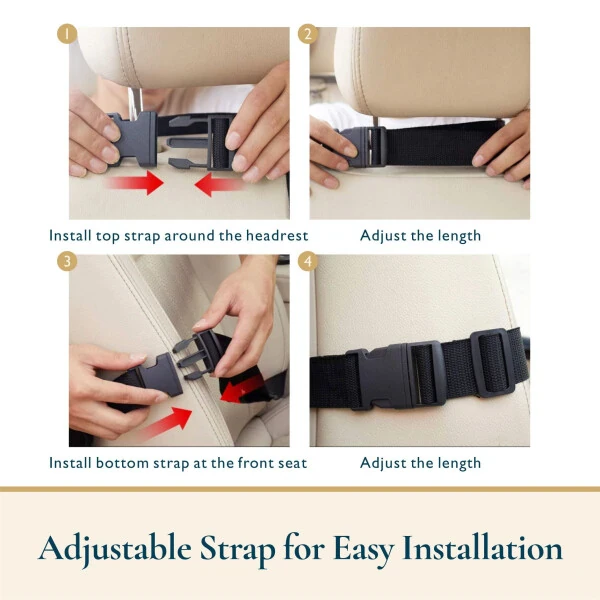 1

Install top strap around the headrest

2

Adjust the length

3

Install bottom strap at the front seat

4

Adjust the length

Adjustable Strap for Easy Installation