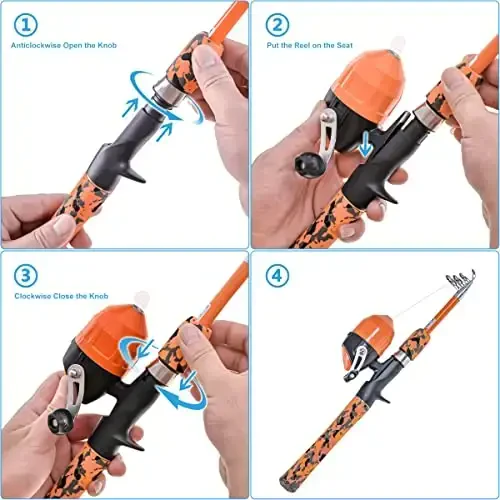 1
Anticlockwise Open the Knob

2
Put the Reel on the Seat

3
Clockwise Close the Knob

4