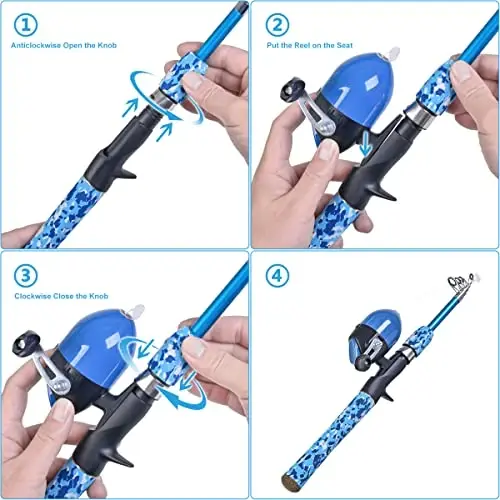 1
Anticlockwise Open the Knob

2
Put the Reel on the Seat

3
Clockwise Close the Knob

4