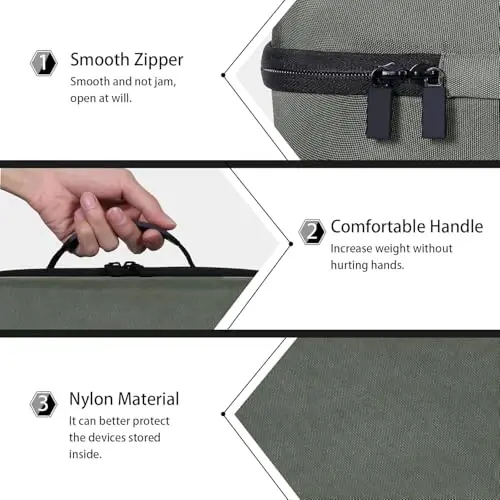 1 Smooth Zipper
Smooth and not jam, open at will.

2 Comfortable Handle
Increase weight without hurting hands.

3 Nylon Material
It can better protect the devices stored inside.