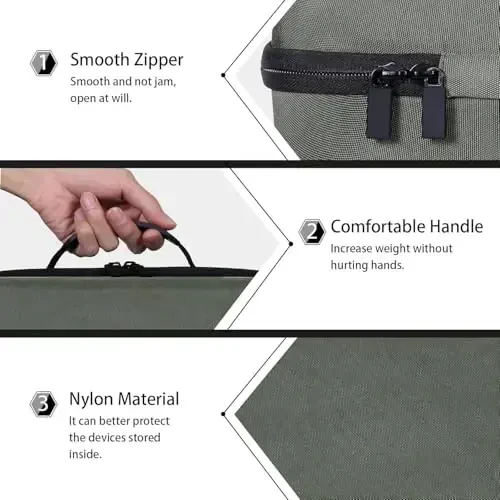 1 Smooth Zipper
Smooth and not jam, open at will.

2 Comfortable Handle
Increase weight without hurting hands.

3 Nylon Material
It can better protect the devices stored inside.