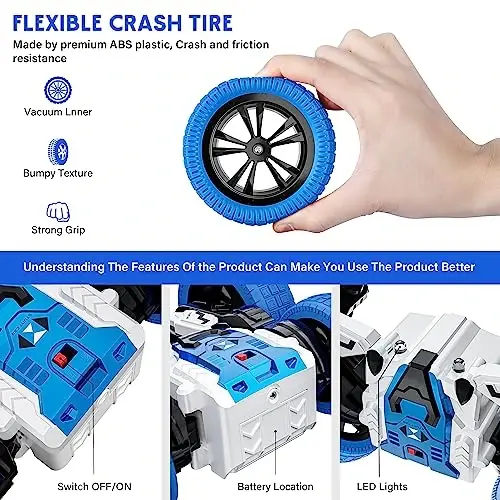 FLEXIBLE CRASH TIRE

Made by premium ABS plastic, Crash and friction resistance

Vacuum Lnner

Bumpy Texture

Strong Grip

Understanding The Features Of the Product Can Make You Use The Product Better

Switch OFF/ON

Battery Location

LED Lights