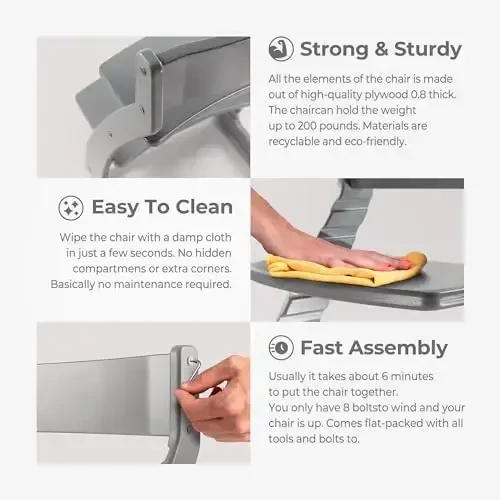 Strong & Sturdy

All the elements of the chair is made out of high-quality plywood 0.8 thick. The chaircan hold the weight up to 200 pounds. Materials are recyclable and eco-friendly.

Easy To Clean

Wipe the chair with a damp cloth in just a few seconds. No hidden compartmens or extra corners. Basically no maintenance required.

Fast Assembly

Usually it takes about 6 minutes to put the chair together. You only have 8 boltsto wind and your chair is up. Comes flat-packed with all tools and bolts to.