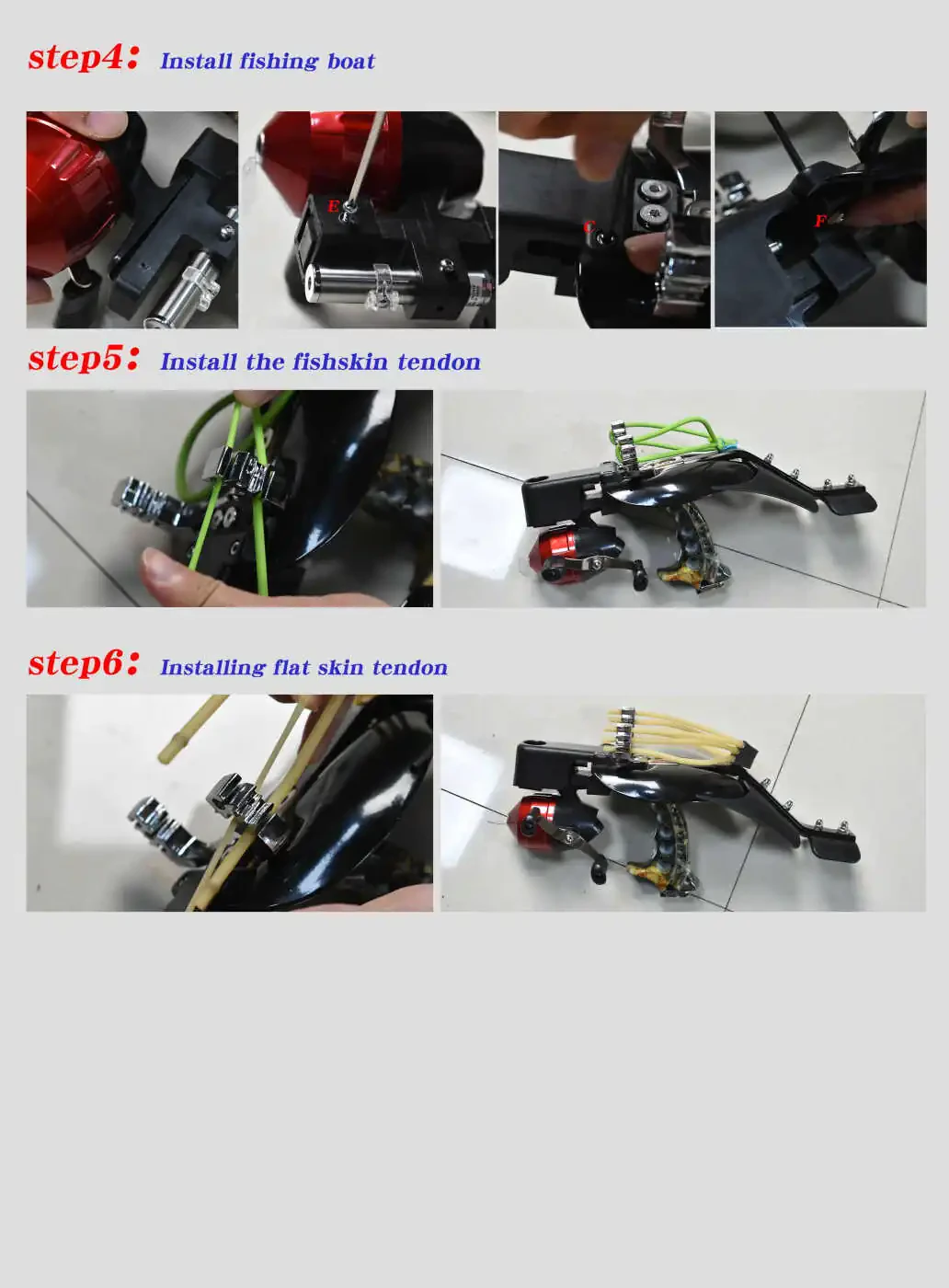 step4: Install fishing boat

E

C

F

step5: Install the fishskin tendon

step6: Installing flat skin tendon