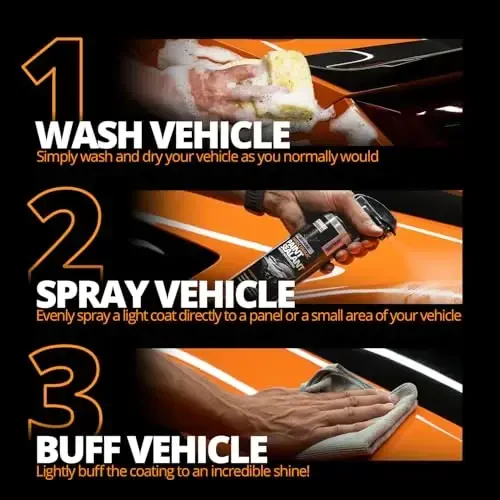 1
WASH VEHICLE
Simply wash and dry your vehicle as you normally would

2
PAINT SEALANT
SPRAY VEHICLE
Evenly spray a light coat directly to a panel or a small area of your vehicle

3
BUFF VEHICLE
Lightly buff the coating to an incredible shine!