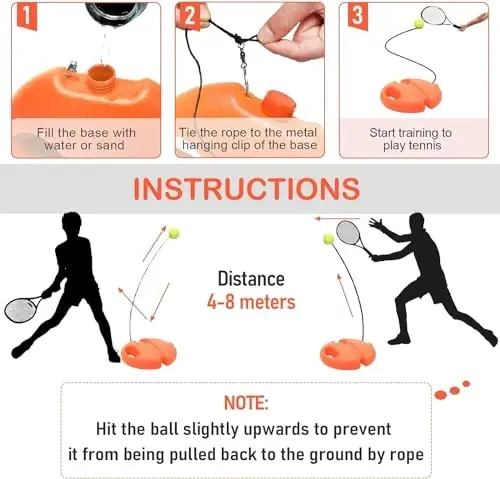 1

Fill the base with water or sand

2

Tie the rope to the metal hanging clip of the base

3

Start training to play tennis

INSTRUCTIONS

Distance
4-8 meters

NOTE:
Hit the ball slightly upwards to prevent it from being pulled back to the ground by rope